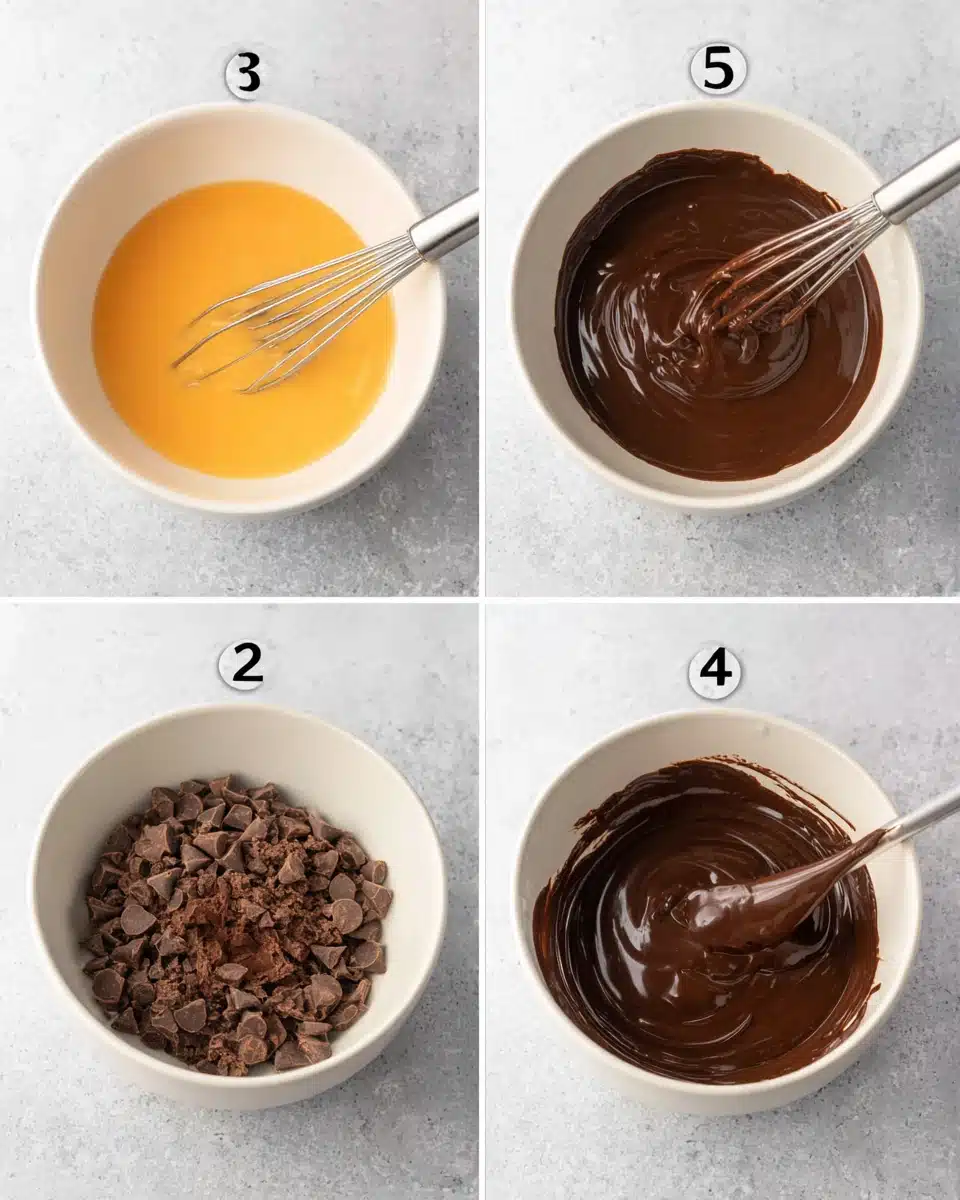 3

5

2

4